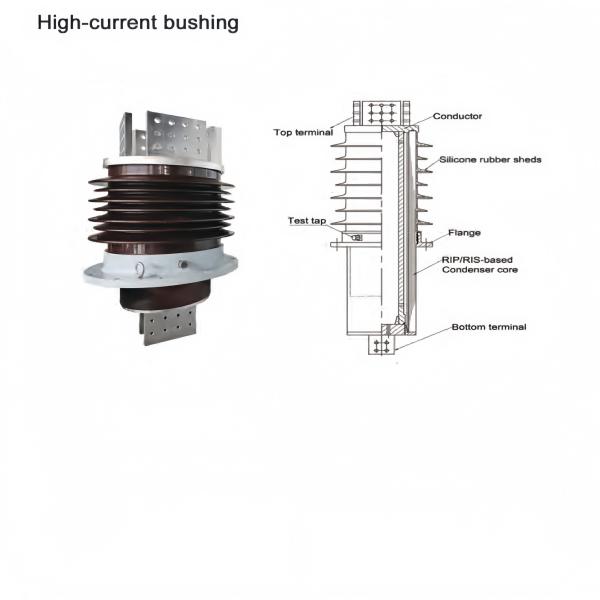 High-current bushing

Top terminal
Conductor
Silicone rubber sheds
Test tap
Flange
RIP/RIS-based
Condenser core
Bottom terminal